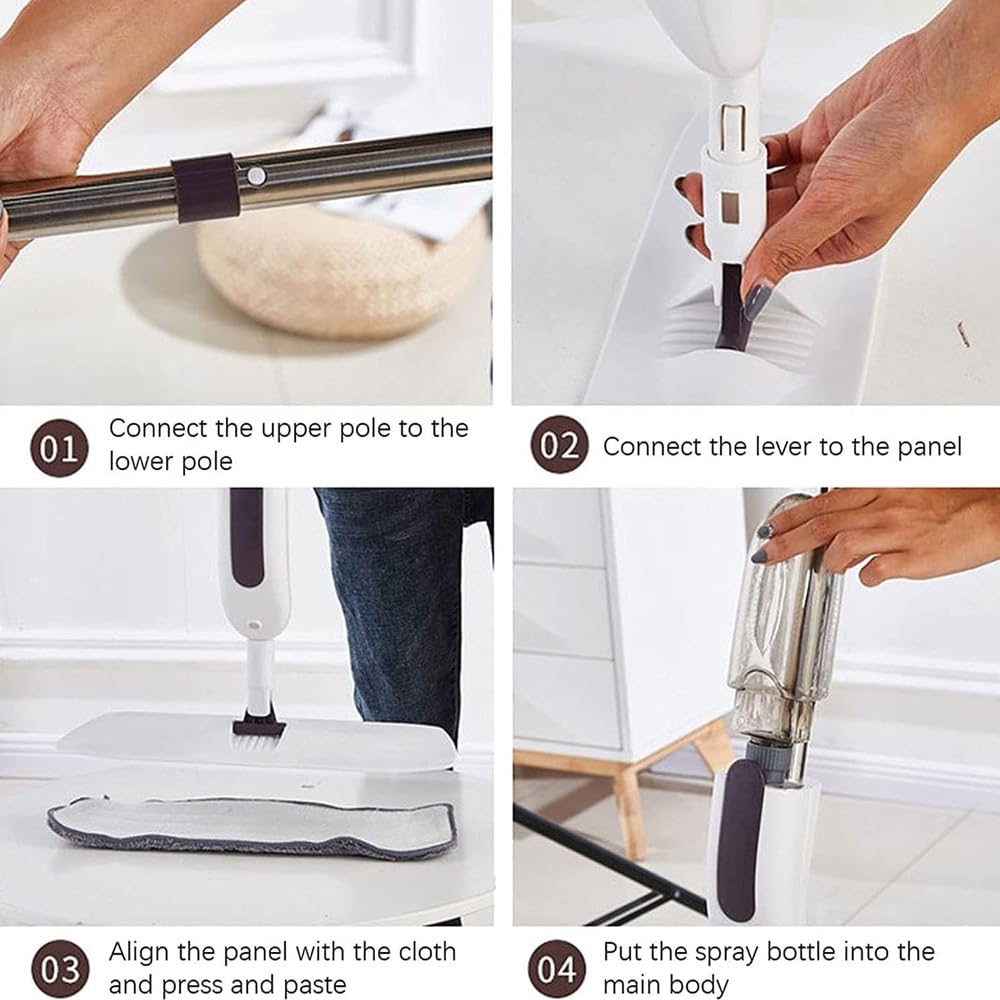 01 Connect the upper pole to the lower pole

02 Connect the lever to the panel

03 Align the panel with the cloth and press and paste

04 Put the spray bottle into the main body